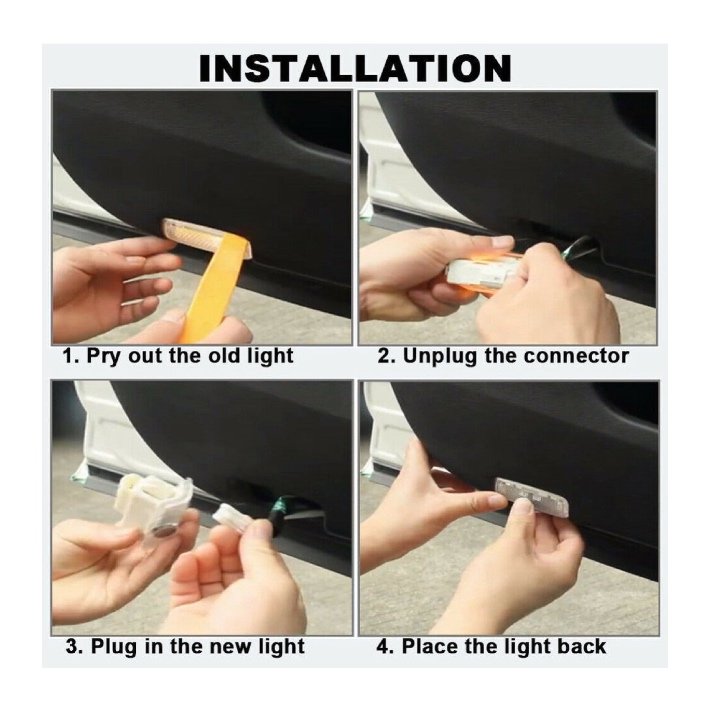 INSTALLATION

1. Pry out the old light

2. Unplug the connector

3. Plug in the new light

4. Place the light back